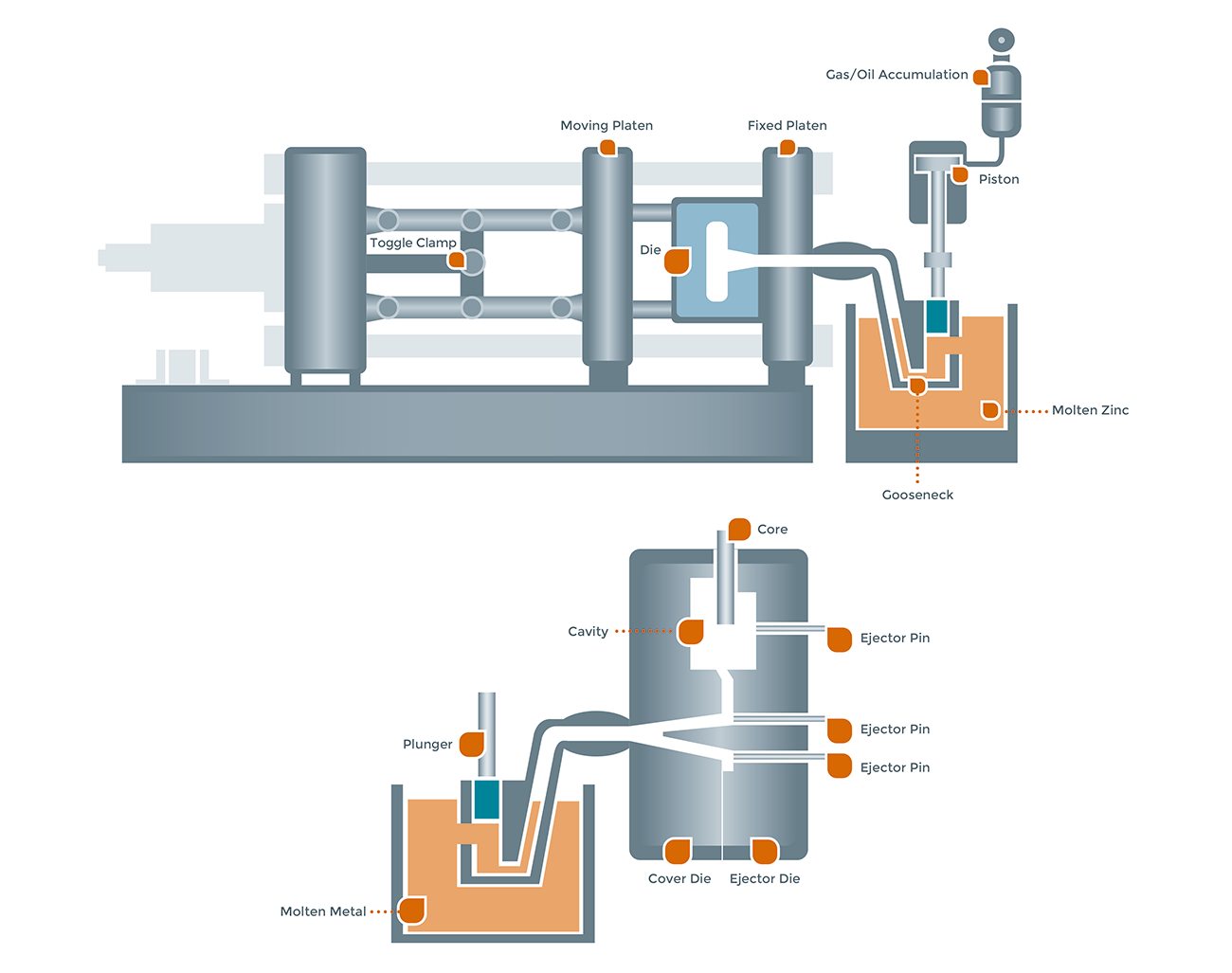 Gas/Oil Accumulation

Moving Platen

Fixed Platen

Piston

Toggle Clamp

Die

Molten Zinc

Gooseneck

Core

Cavity

Ejector Pin

Ejector Pin

Ejector Pin

Plunger

Cover Die

Ejector Die

Molten Metal